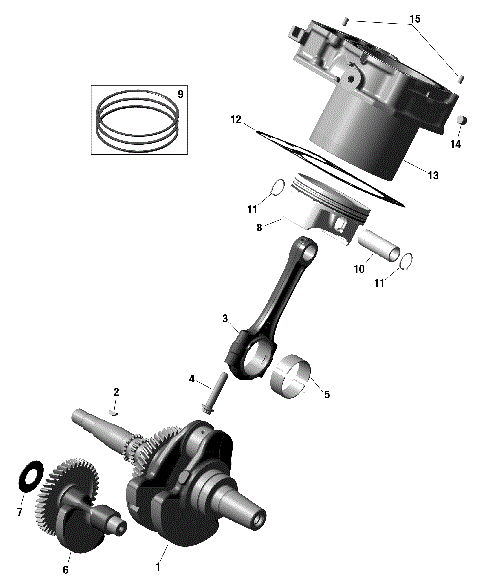 15
9
12
14
13
11
8
10
11
3
4
5
2
7
6
1