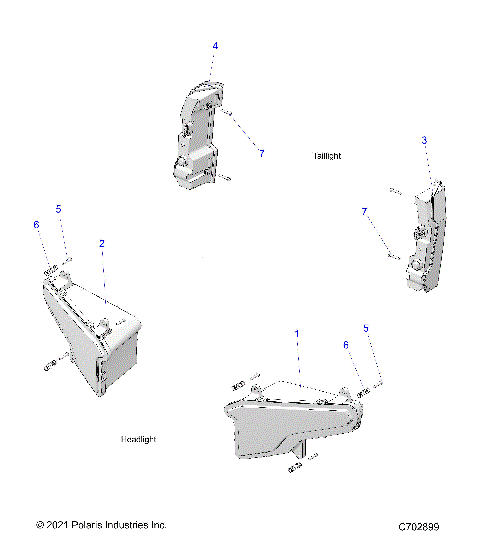 4

7

Taillight

3

7

5

6

2

1

6

5

Headlight

© 2021 Polaris Industries Inc.

C702899