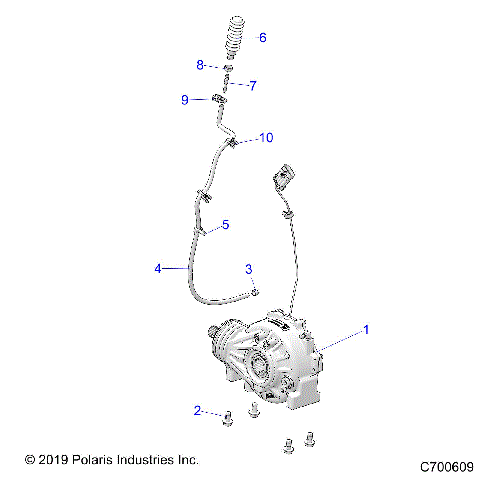 6
8
7
9
10
5
4
3
1
2

© 2019 Polaris Industries Inc.
C700609