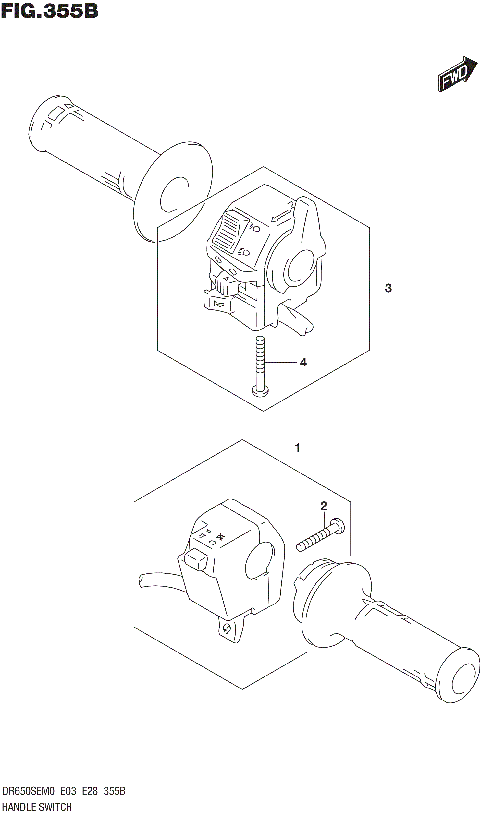 FIG.355B

FWD

3

4

1

2

DR650SEM0 E03 E28 355B
HANDLE SWITCH