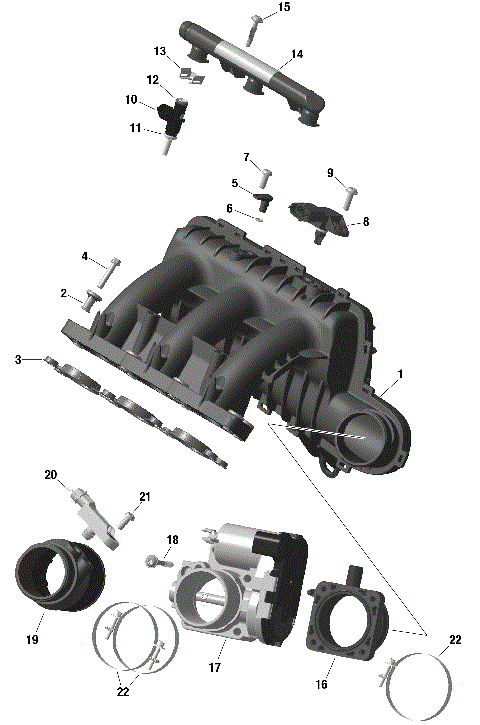 15
13
14
12
10
11
7
9
5
6
8
4
2
3
1
20
21
18
19
22
17
16
22