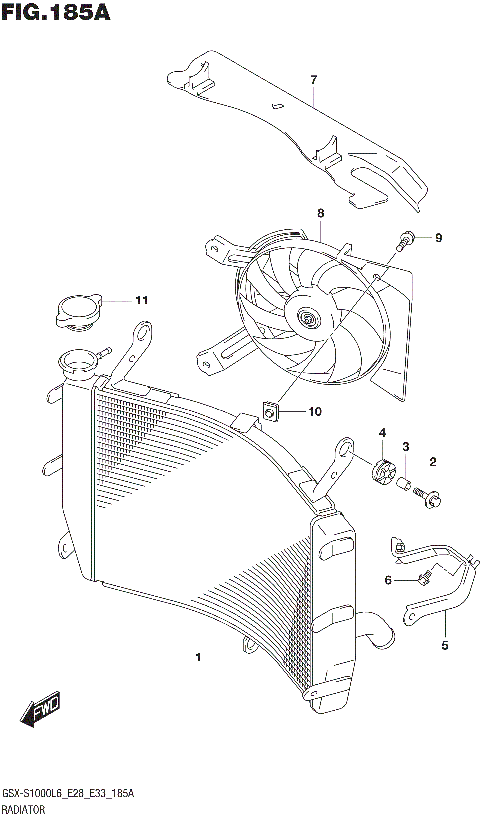 FIG.185A

7

8

9

11

10

4

3

2

6

5

1

FWD

GSX-S1000L6_E28_E33_185A
RADIATOR