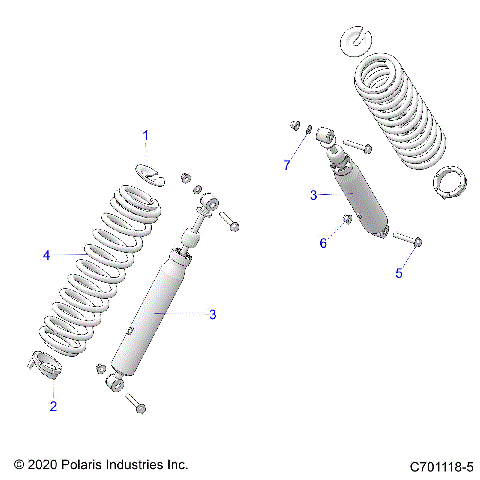 1
7
3
4
6
5
3
2
© 2020 Polaris Industries Inc.
C701118-5