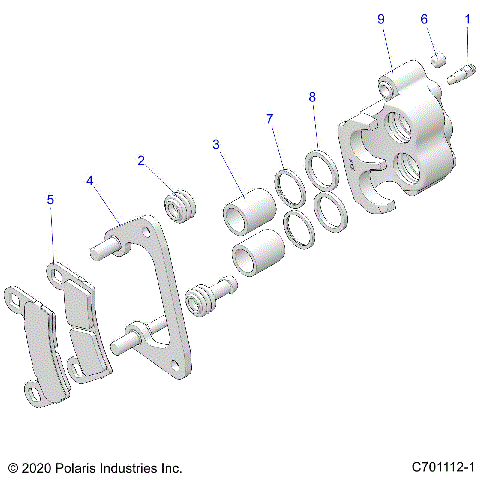 9
6
1
8
7
3
2
4
5

© 2020 Polaris Industries Inc.
C701112-1