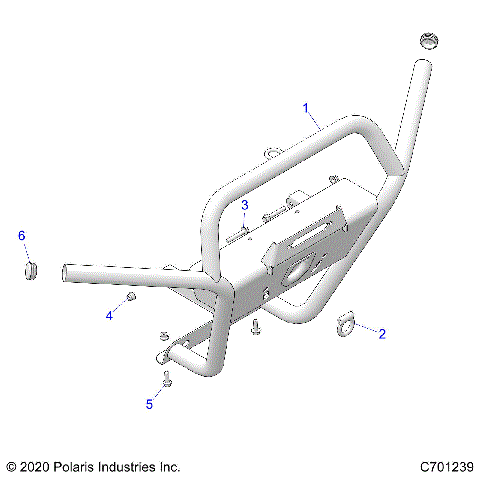 1
3
6
4
2
5
© 2020 Polaris Industries Inc.
C701239