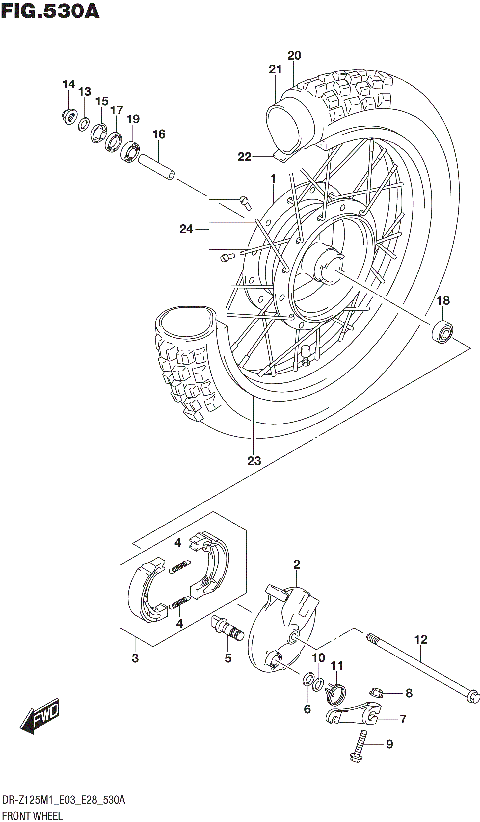 FIG.530A

14 13 15 17 19 16

21 20

22

1

24

18

23

4

4

3

2

5

10 11

6

12

8

7

9

FWD

DR-Z125M1_E03_E28_530A
FRONT WHEEL