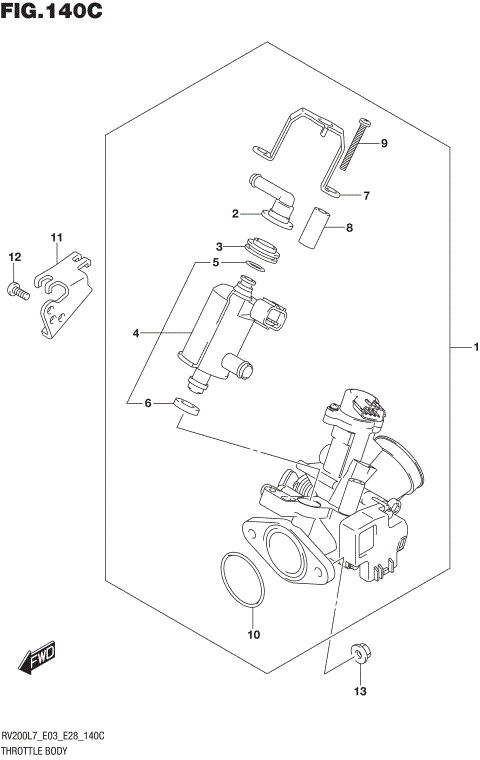 FIG.140C

9
7
2
8
11
3
12
5
4
1
6
10
FWD
13

RV200L7_E03_E28_140C
THROTTLE BODY