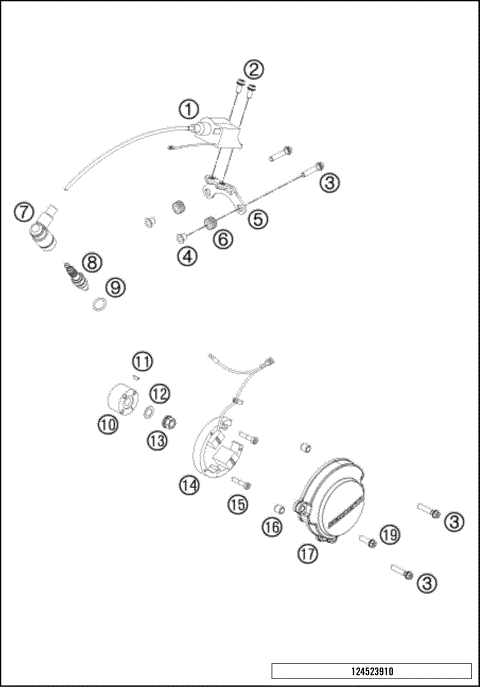 2
1
3
7
5
6
4
8
9
11
12
10
13
14
15
16
17
19
3
3
124523910