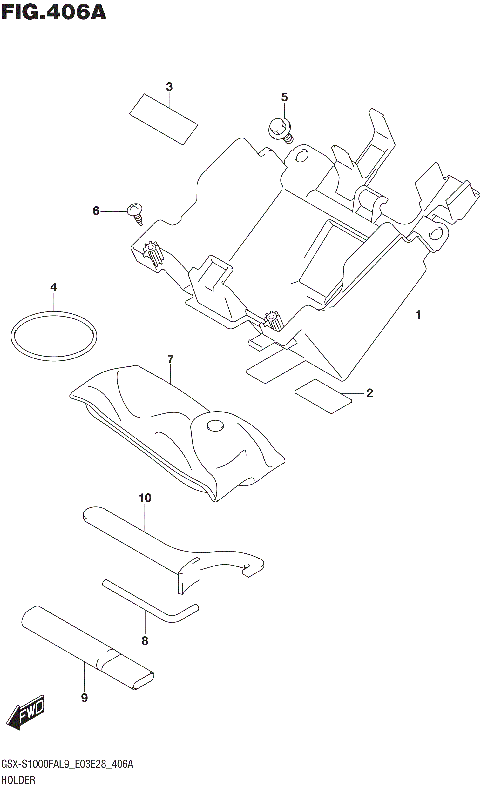 FIG.406A

3

5

6

4

1

7

2

10

8

9

FWD

GSX-S1000FAL9_E03E28_406A
HOLDER