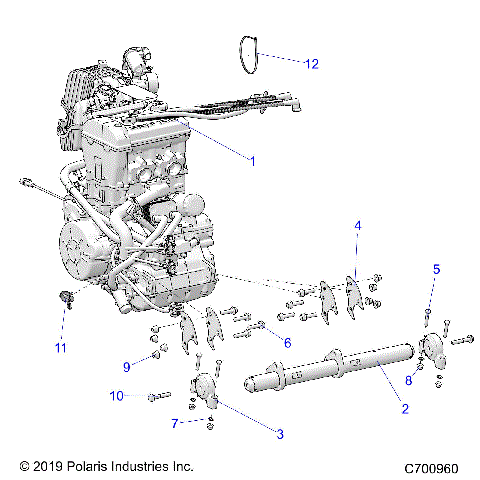 12

1

4

5

11

6

9

8

10

2

7

3

© 2019 Polaris Industries Inc.

C700960