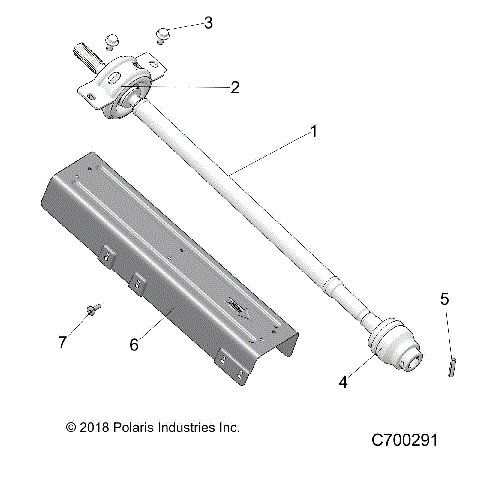 3

2

1

5

7

6

4

© 2018 Polaris Industries Inc.

C700291