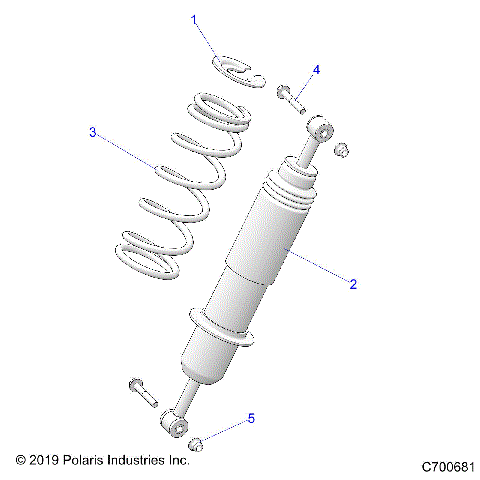 1
4
3
2
5
© 2019 Polaris Industries Inc.
C700681