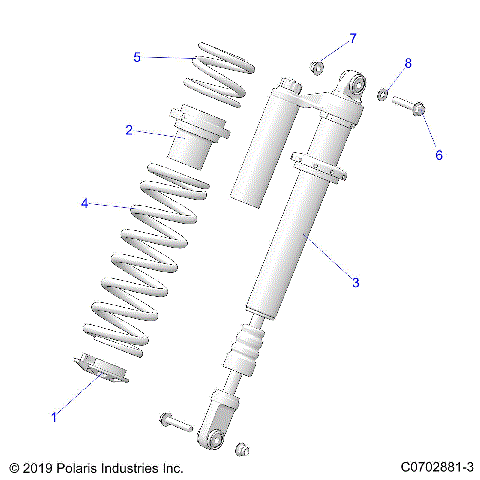 7
5
8
2
6
4
3
1
© 2019 Polaris Industries Inc.
C0702881-3