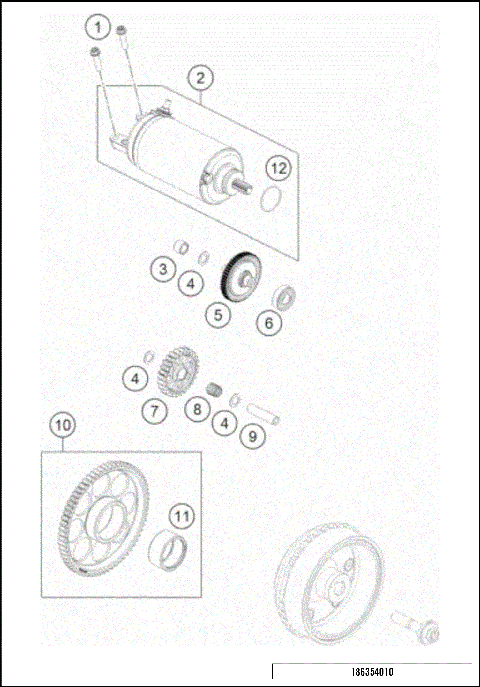 1
2
12
3
4
5
6
4
7
8
4
9
10
11
186354010