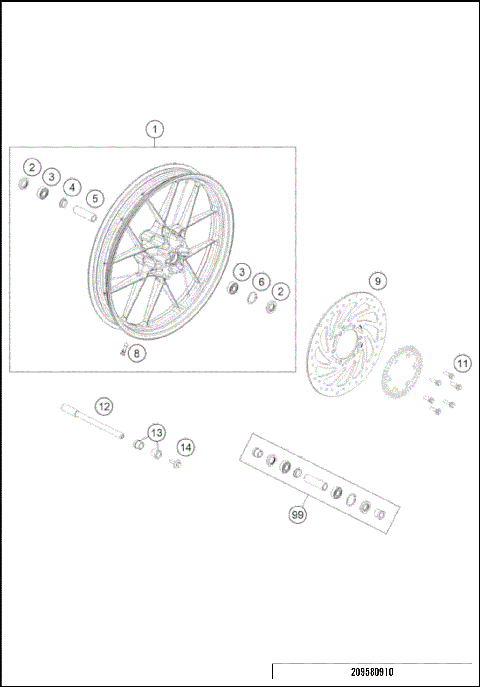 1
2
3
4
5
3
6
2
8
9
11
12
13
14
99
209580910