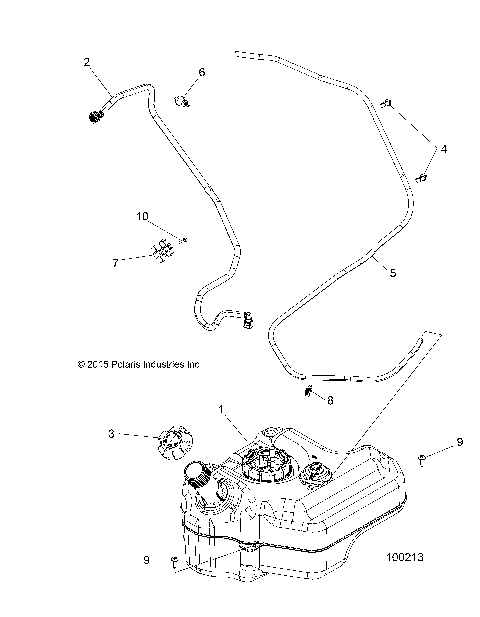 2
6
4
10
7
5
© 2015 Polaris Industries Inc
8
1
3
9
9
100213