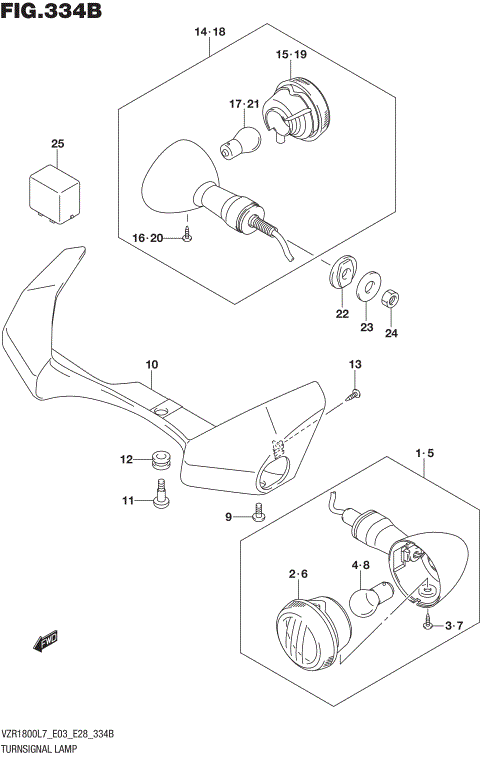 FIG.334B

14·18
15·19
17·21
25
16·20
22
23
24
10
13
12
11
9
1·5
2·6
4·8
3·7
FWD

VZR1800L7_E03_E28_334B
TURNSIGNAL LAMP