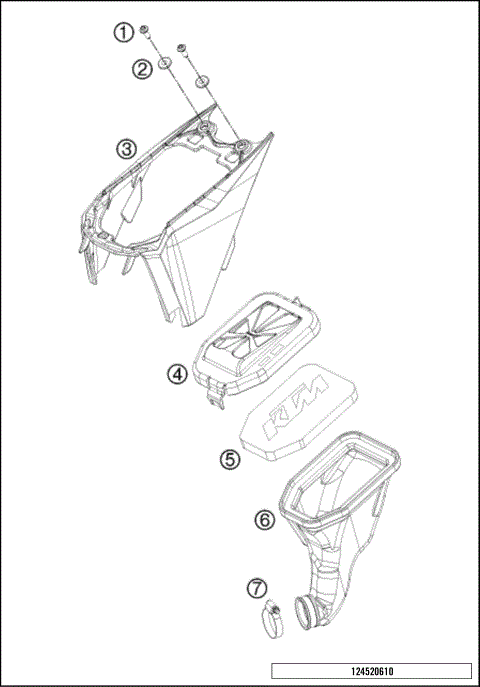 ①
②
③
④
KTM
⑤
⑥
⑦
124520610