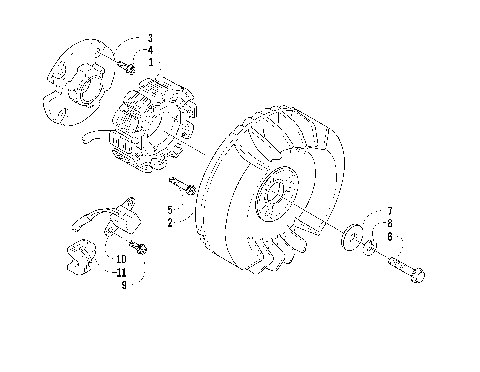 3
4
1
5
2
7
8
6
10
11
9