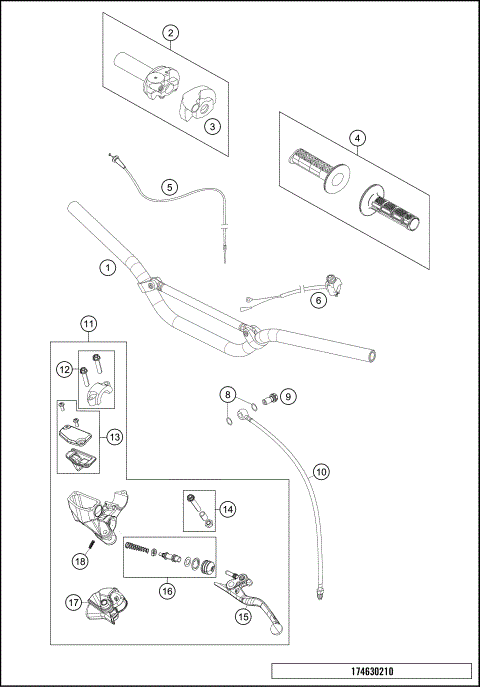 2
3
4
5
1
6
11
12
13
8
9
10
14
18
16
17
15
174630210