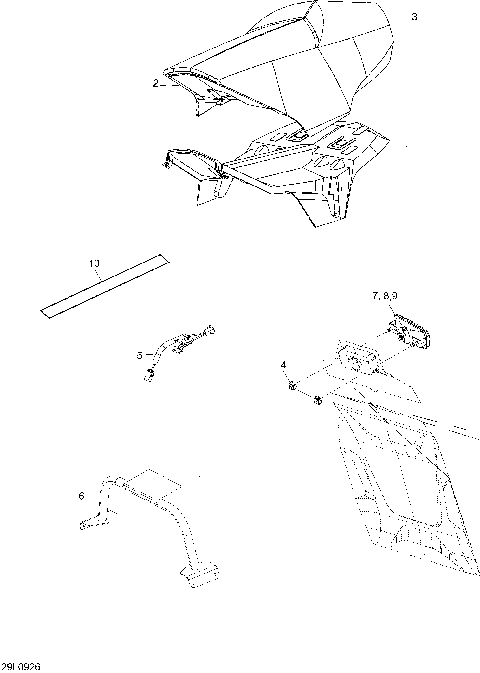 3

2

10

7, 8, 9

5

4

6

29I 0926