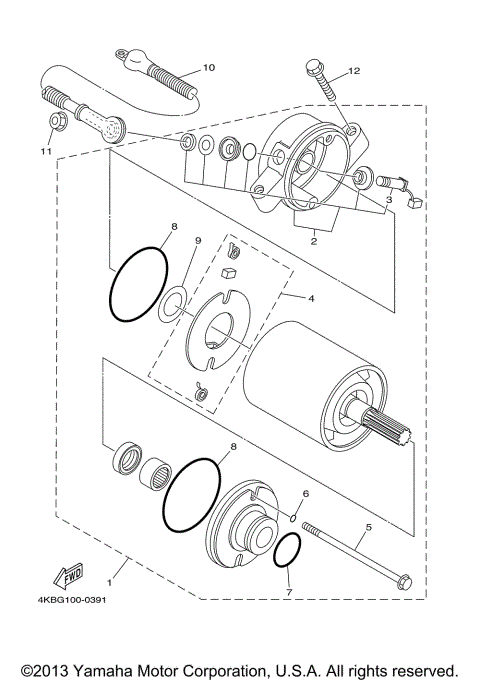 10
12
11
3
2
8
9
4
8
6
5
7
1
FWD
4KBG100-0391
©2013 Yamaha Motor Corporation, U.S.A. All rights reserved.