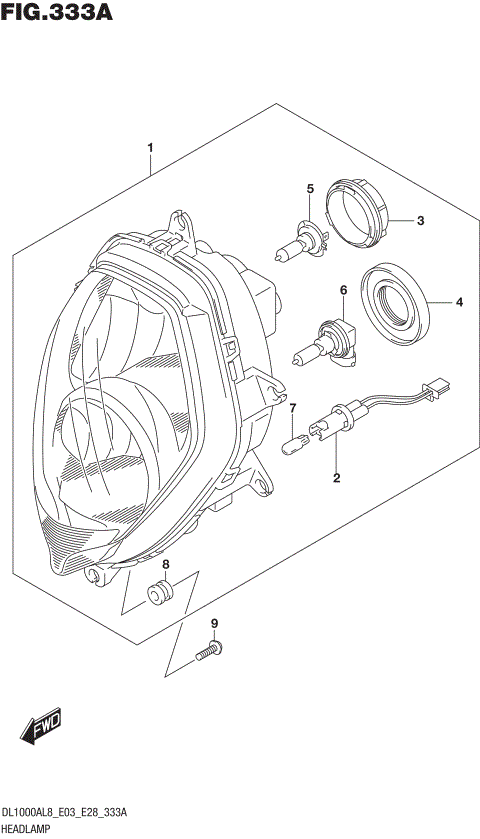 FIG.333A

1

5

3

6

4

7

2

8

9

FWD

DL1000AL8_E03_E28_333A
HEADLAMP