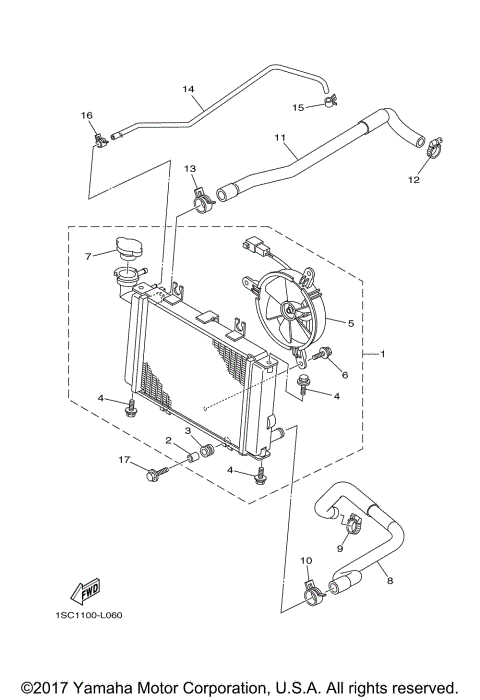 14
16
15
11
12
13
7
5
1
6
4
4
3
2
17
4
9
10
8
FWD
1SC1100-L060
©2017 Yamaha Motor Corporation, U.S.A. All rights reserved.