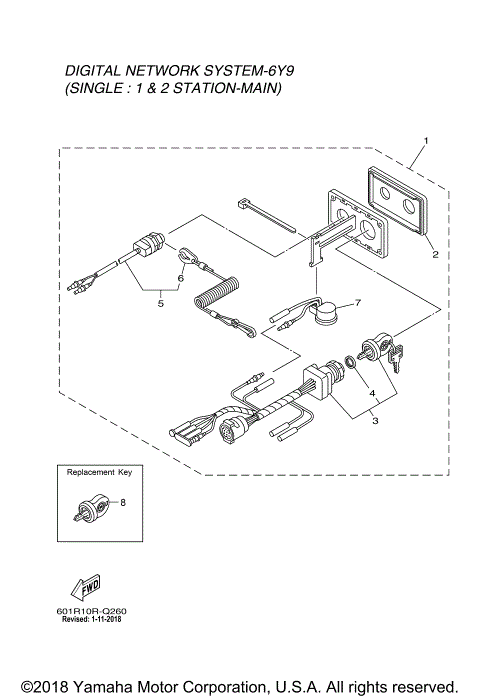 DIGITAL NETWORK SYSTEM-6Y9
(SINGLE : 1 & 2 STATION-MAIN)

1

2

6

5

7

4

3

Replacement Key

8

FWD

601R10R-Q260
Revised: 1-11-2018

©2018 Yamaha Motor Corporation, U.S.A. All rights reserved.