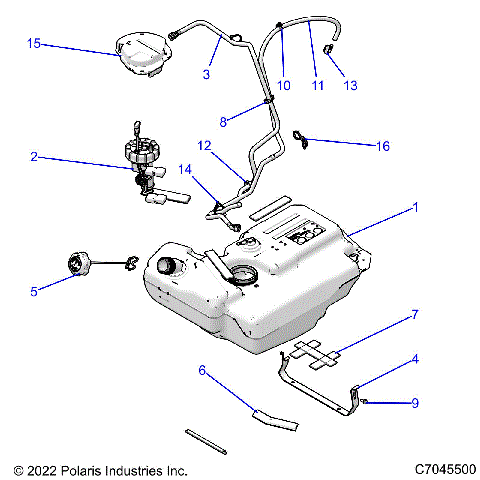 15

3

10

11

13

8

16

2

12

14

1

5

7

4

6

9

© 2022 Polaris Industries Inc.

C7045500