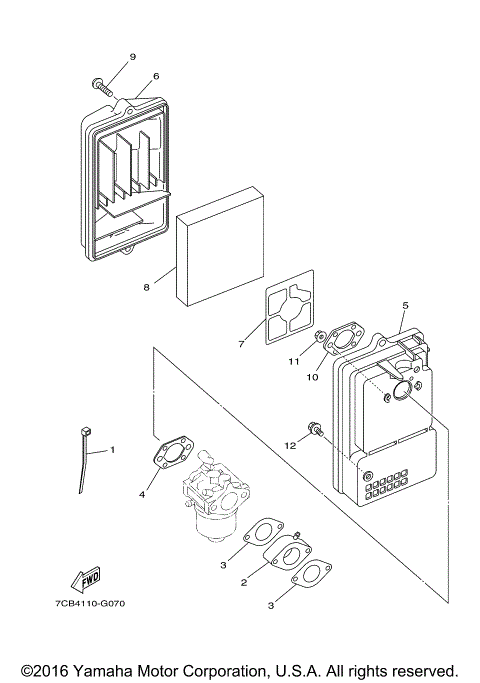 9
6
8
7
5
11
10
12
1
4
3
2
3
FWD
7CB4110-G070
©2016 Yamaha Motor Corporation, U.S.A. All rights reserved.