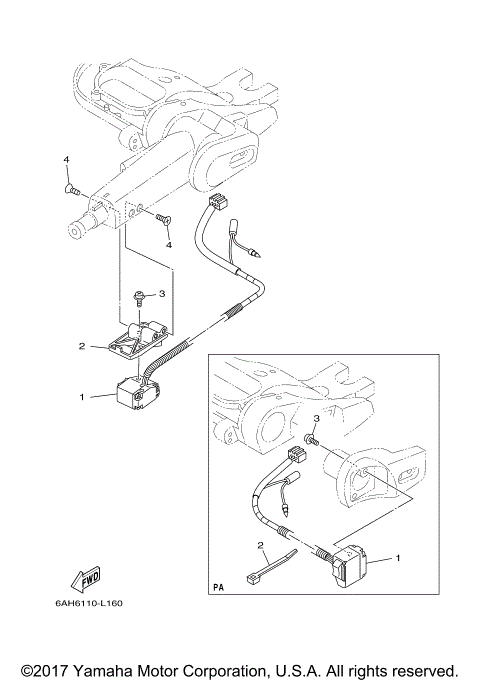 4
4
3
2
1
3
2
1
PA
FWD
6AH6110-L160

©2017 Yamaha Motor Corporation, U.S.A. All rights reserved.