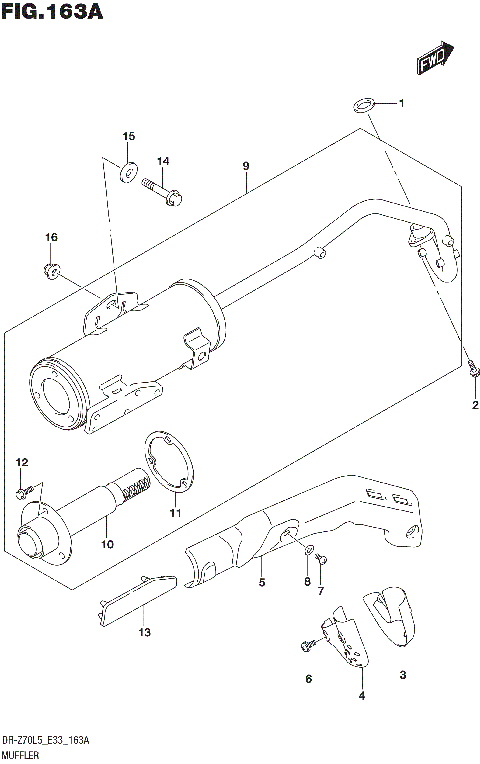 FIG.163A

FWD

1
15
14
9
16
2
12
11
10
5
8
7
13
6
4
3

DR-Z70L5_E33_163A
MUFFLER