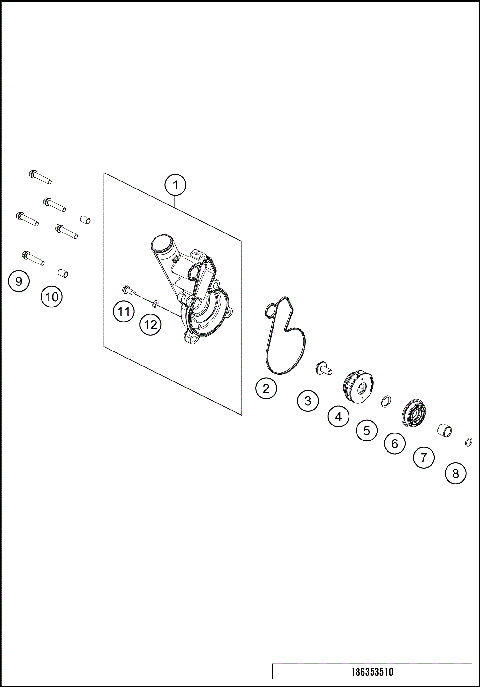 1
9
10
11
12
2
3
4
5
6
7
8
186353510