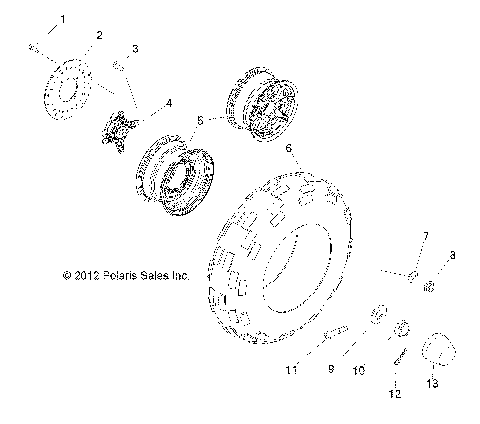 1
2
3
4
5
6
7
8
© 2012 Polaris Sales Inc.
11
9
10
12
13