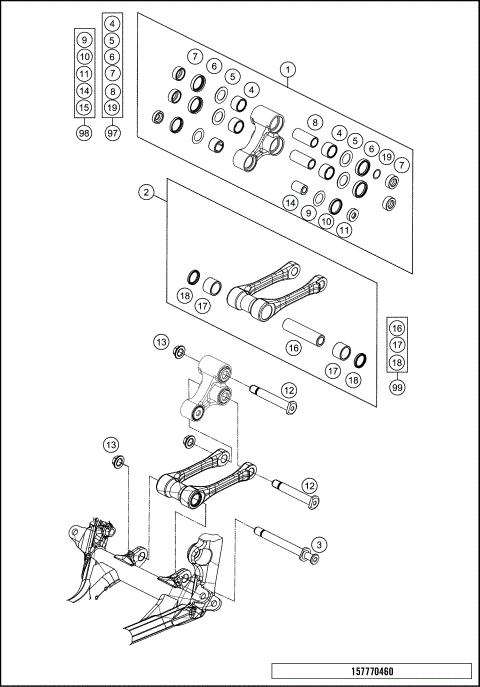 9
10
11
14
15
98

4
5
6
7
8
19
97

1
7
6
5
4
8
4
5
6
19
7
14
9
10
11

2
18
17
16
17
18

16
17
18
99

13
12
13
12
3

157770460