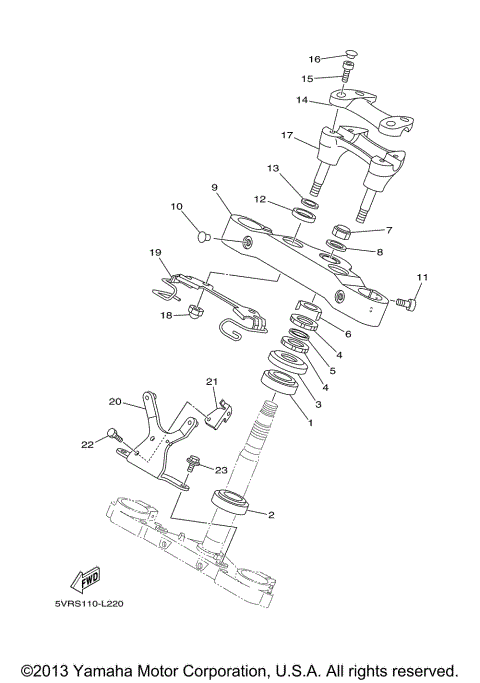 16
15
14
17
13
12
9
10
7
8
19
11
18
6
4
5
4
3
1
21
20
22
23
2
FWD
5VRS110-L220

©2013 Yamaha Motor Corporation, U.S.A. All rights reserved.