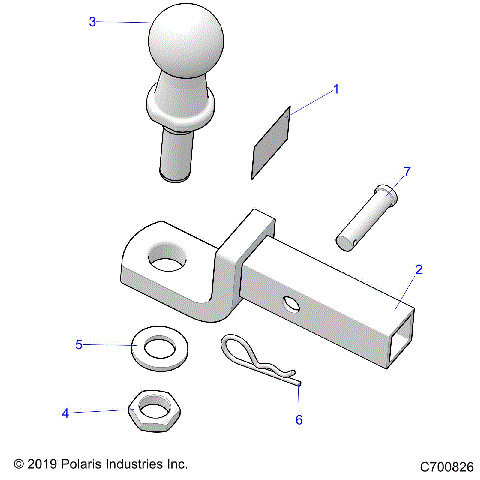 3

1

7

2

5

4

6

© 2019 Polaris Industries Inc.

C700826