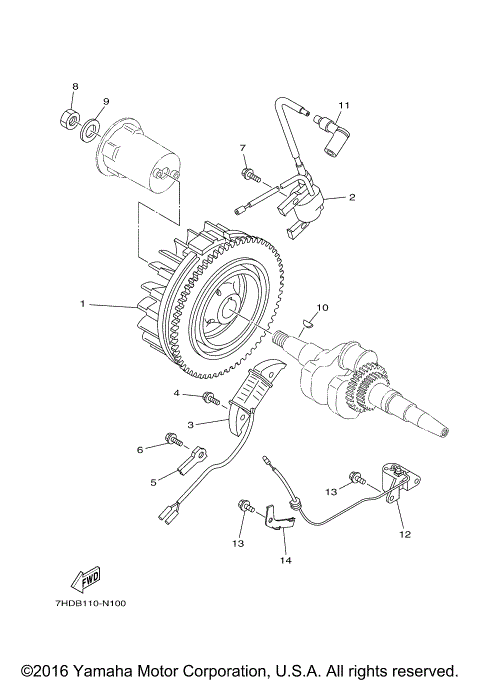 8
9
11
7
2
1
10
4
3
6
5
13
12
13
14
FWD
7HDB110-N100
©2016 Yamaha Motor Corporation, U.S.A. All rights reserved.