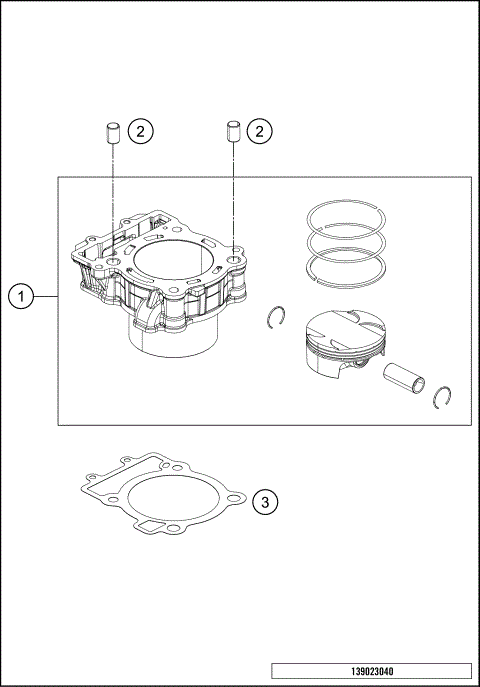 2
2
1
3
139023040