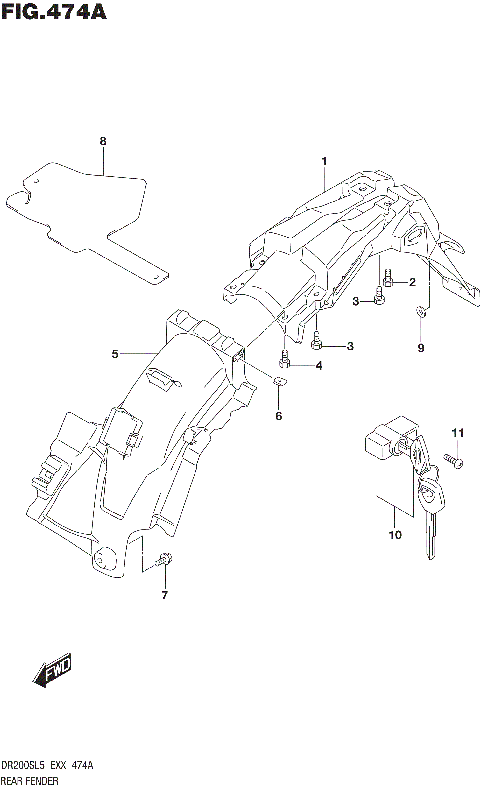 FIG.474A

8

1

2

3

3

9

5

4

6

11

10

7

FWD

DR200SL5 EXX 474A
REAR FENDER