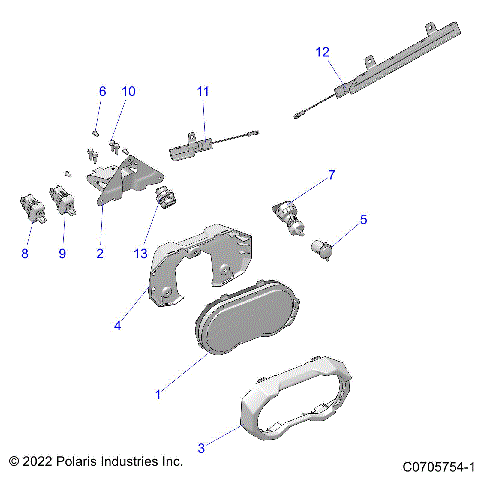 12

6
10
11

7

5

8
9
2
13

4

1

3

© 2022 Polaris Industries Inc.
C0705754-1