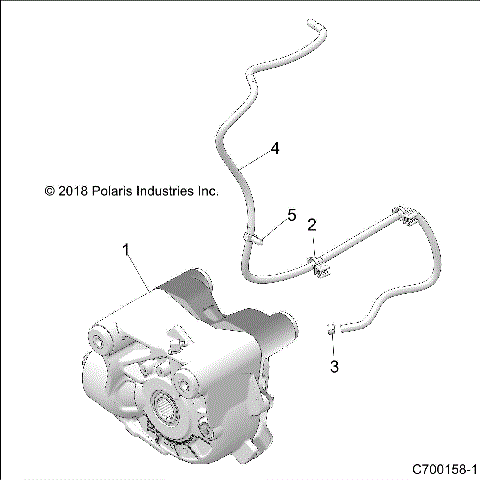 4

© 2018 Polaris Industries Inc.

5

2

1

3

C700158-1