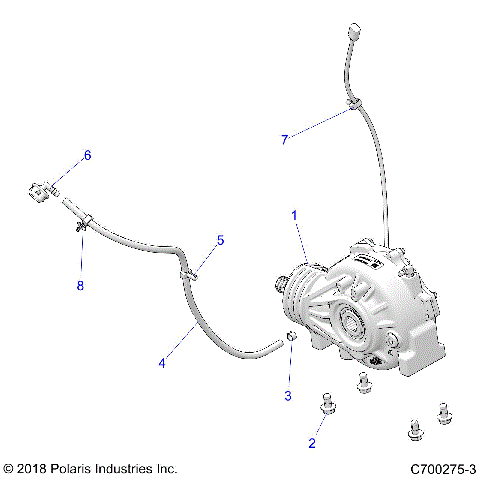 7

6

1

5

8

4

3

2

© 2018 Polaris Industries Inc.

C700275-3