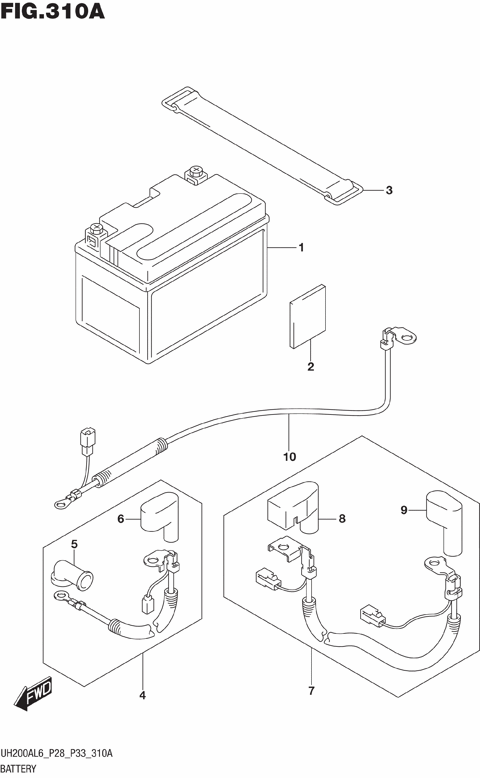 FIG.310A

3

1

2

10

6

5

8

9

4

7

FWD

UH200AL6_P28_P33_310A
BATTERY