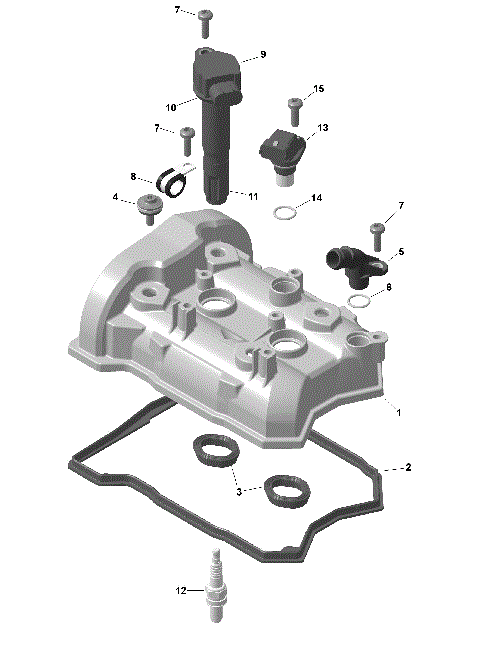 7
9
10
15
7
13
8
11
4
14
7
5
8
1
2
3
12