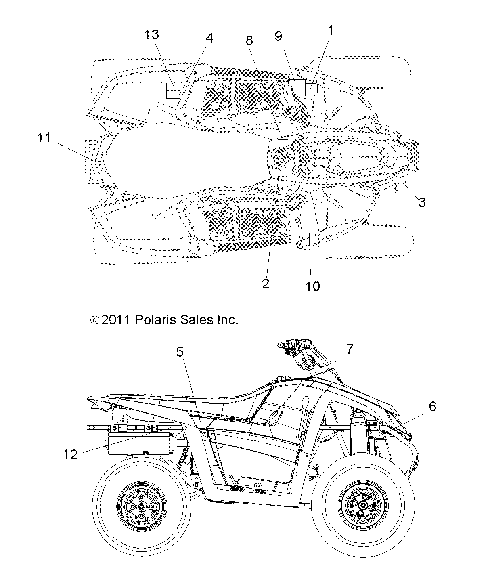 13
4
8
9
1
11
3
2
10

© 2011 Polaris Sales Inc.

5
7
6
12