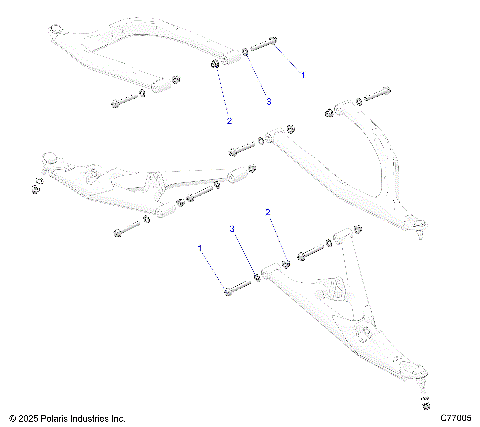 1
3
2
2
3
1
© 2025 Polaris Industries Inc.
C77005