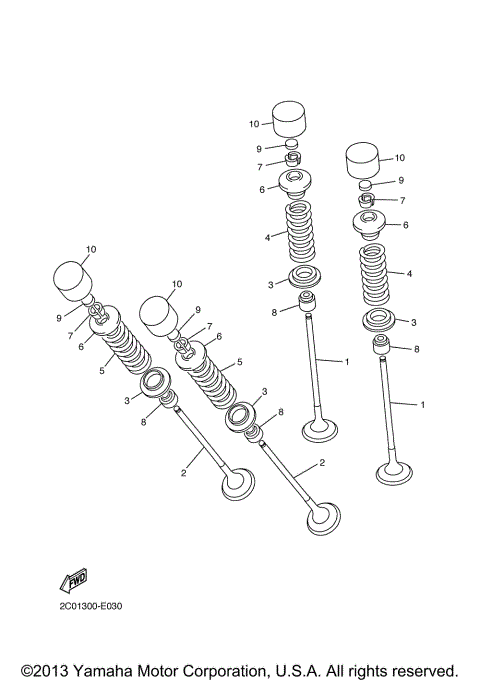 10
9
7
6
4
3
8
1

10
9
7
6
4
3
8
1

10
9
7
6
5
3
8
2

10
9
7
6
5
3
8
2

FWD

2C01300-E030

©2013 Yamaha Motor Corporation, U.S.A. All rights reserved.