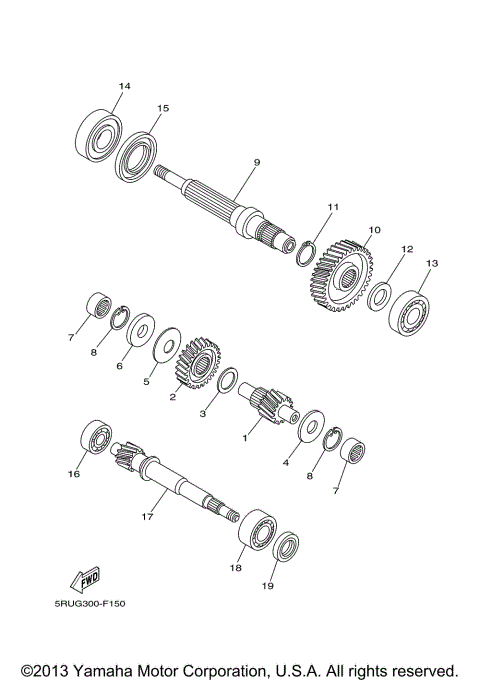 14
15
9
11
10
12
13
7
8
6
5
2
3
1
4
8
7
16
17
18
19
FWD
5RUG300-F150

©2013 Yamaha Motor Corporation, U.S.A. All rights reserved.